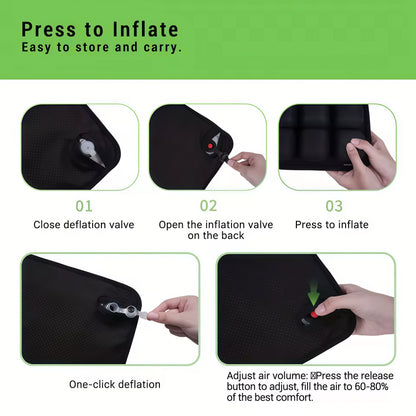 Press to Inflate
Easy to store and carry.

01
Close deflation valve

02
Open the inflation valve on the back

03
Press to inflate

One-click deflation

Adjust air volume: Press the release button to adjust, fill the air to 60-80% of the best comfort.