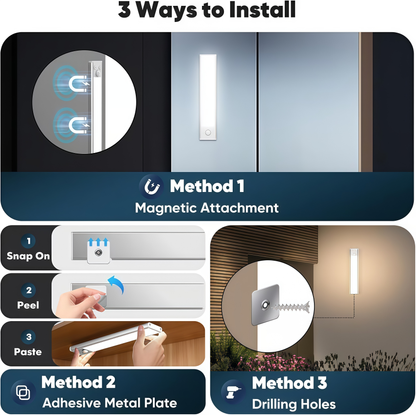 3 Ways to Install

Method 1
Magnetic Attachment

1
Snap On

2
Peel

3
Paste

Method 2
Adhesive Metal Plate

Method 3
Drilling Holes