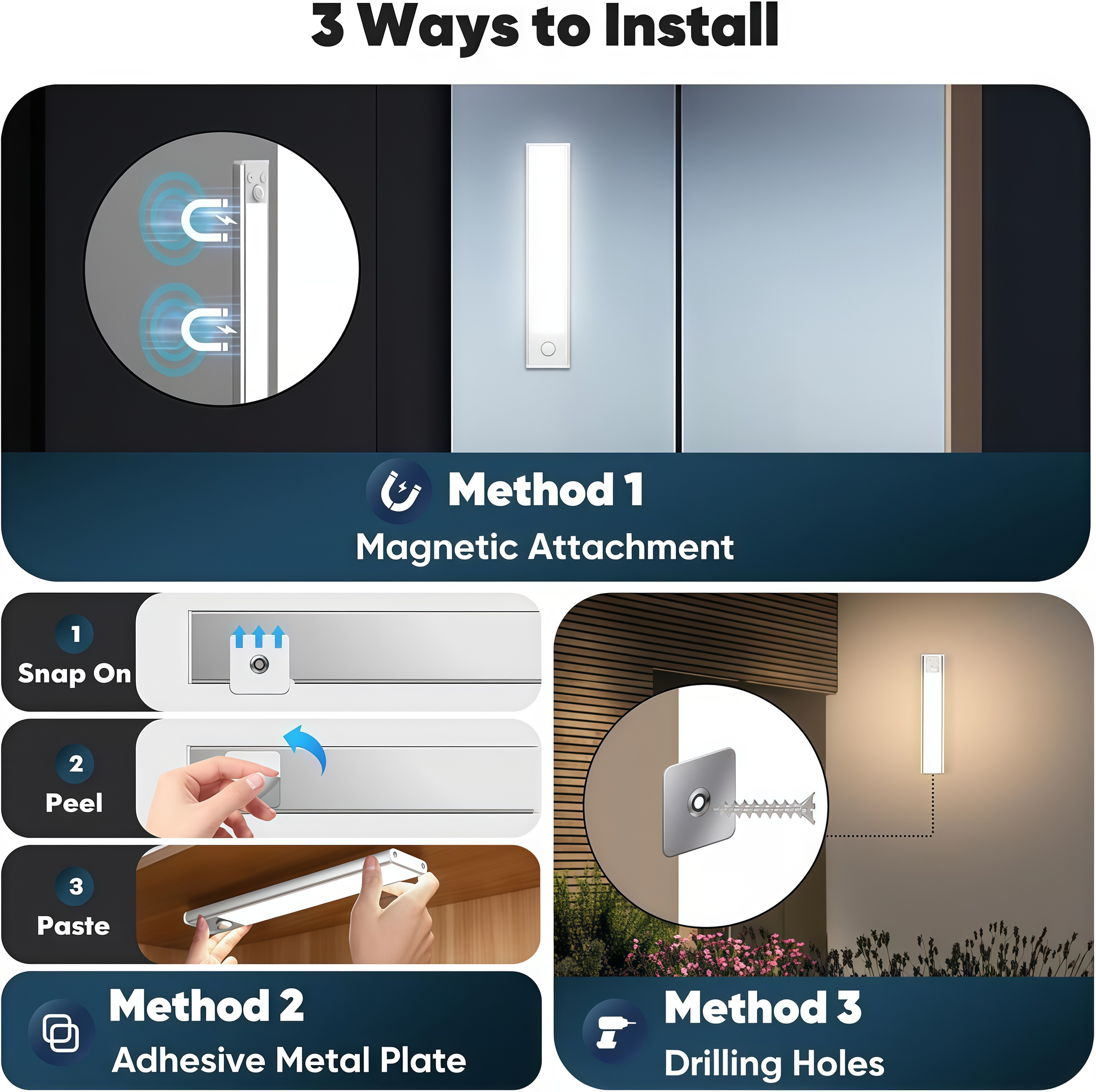 3 Ways to Install

Method 1
Magnetic Attachment

1
Snap On

2
Peel

3
Paste

Method 2
Adhesive Metal Plate

Method 3
Drilling Holes