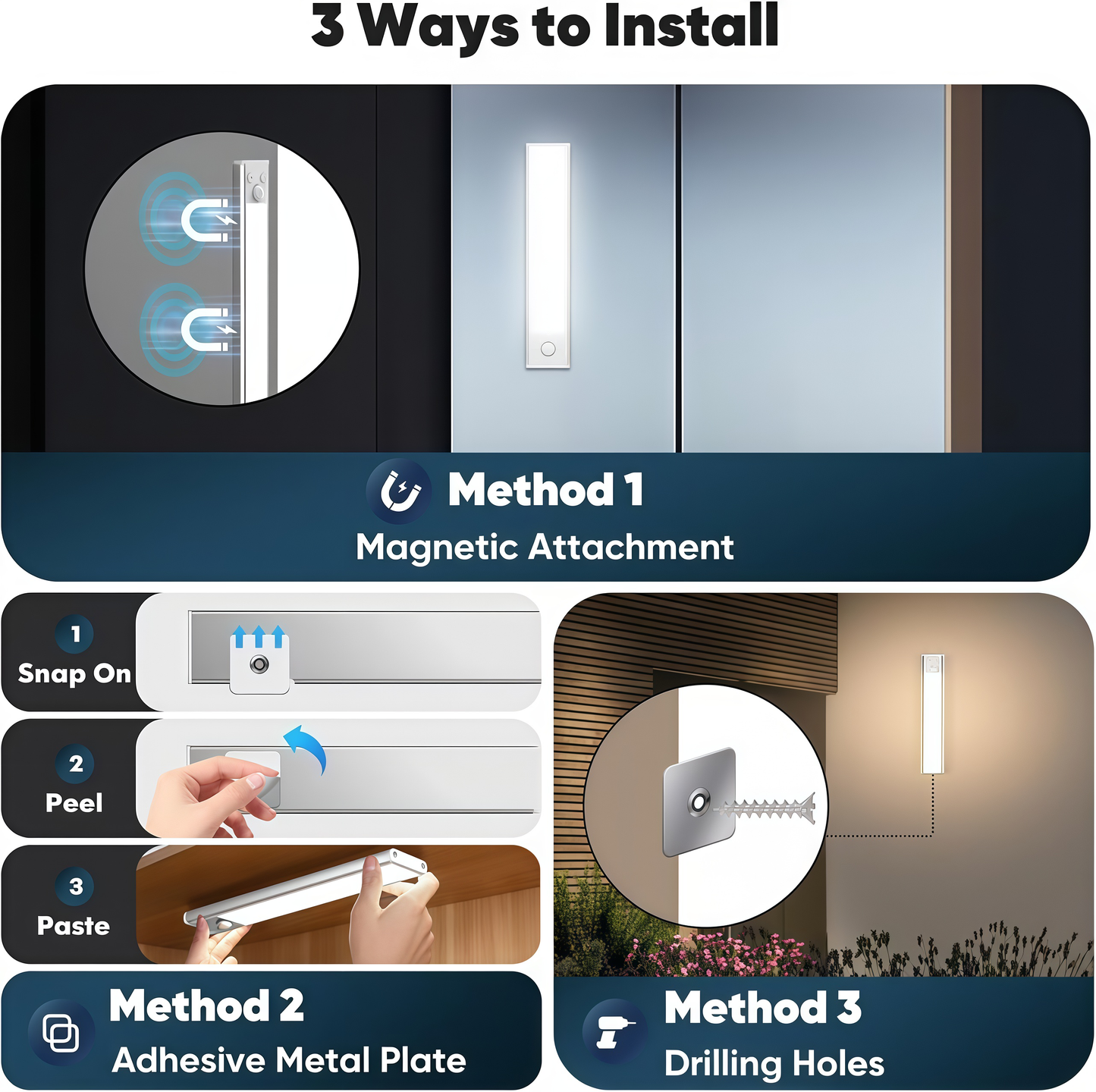 3 Ways to Install

Method 1
Magnetic Attachment

1
Snap On

2
Peel

3
Paste

Method 2
Adhesive Metal Plate

Method 3
Drilling Holes