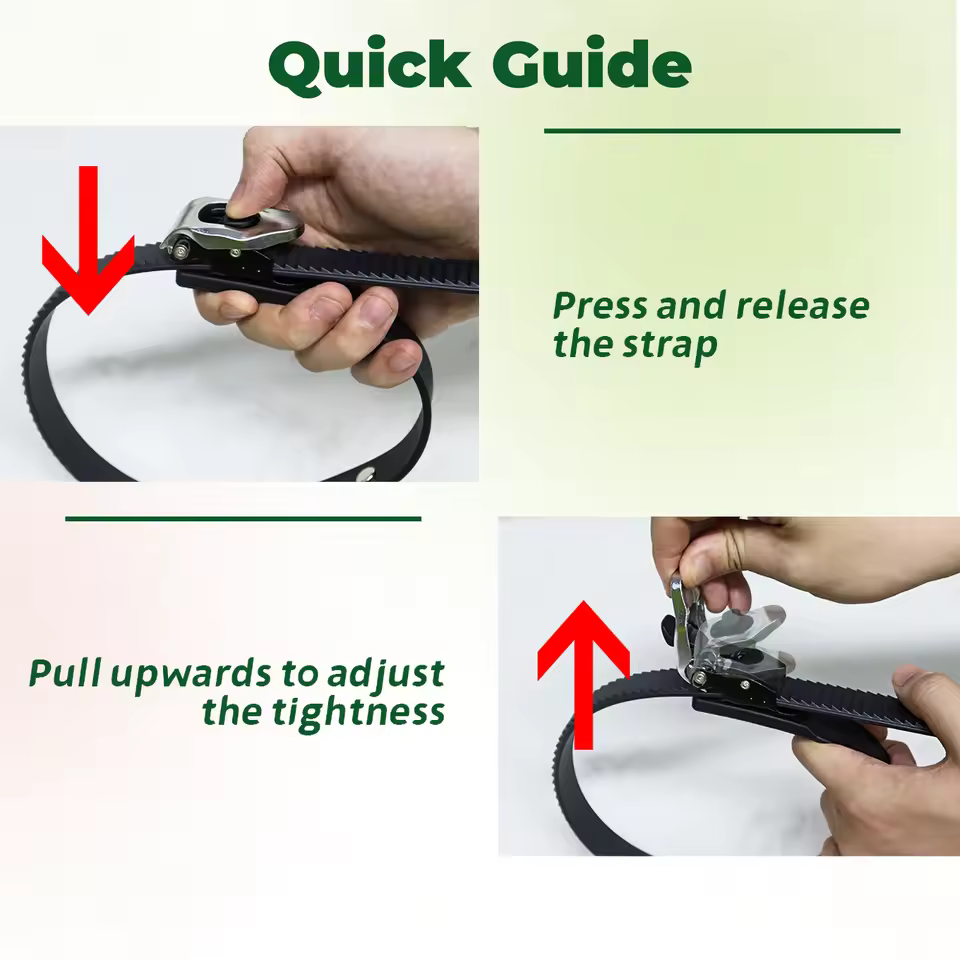 Quick Guide

Press and release the strap

Pull upwards to adjust the tightness