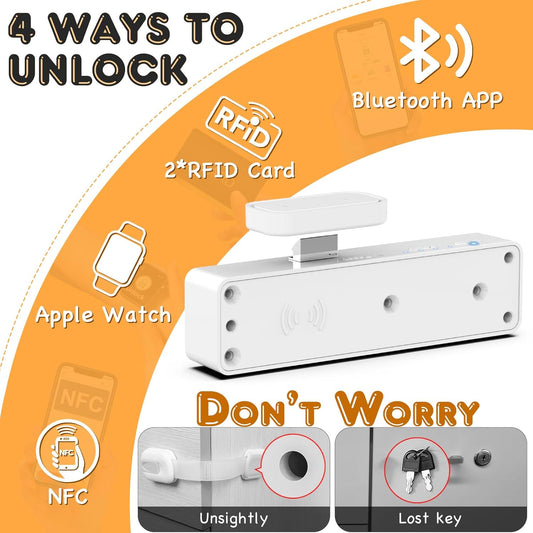 4 WAYS TO UNLOCK

Bluetooth APP

RFID

2*RFID Card

Apple Watch

NFC

NFC

NFC

DON'T WORRY

Unsightly

Lost key